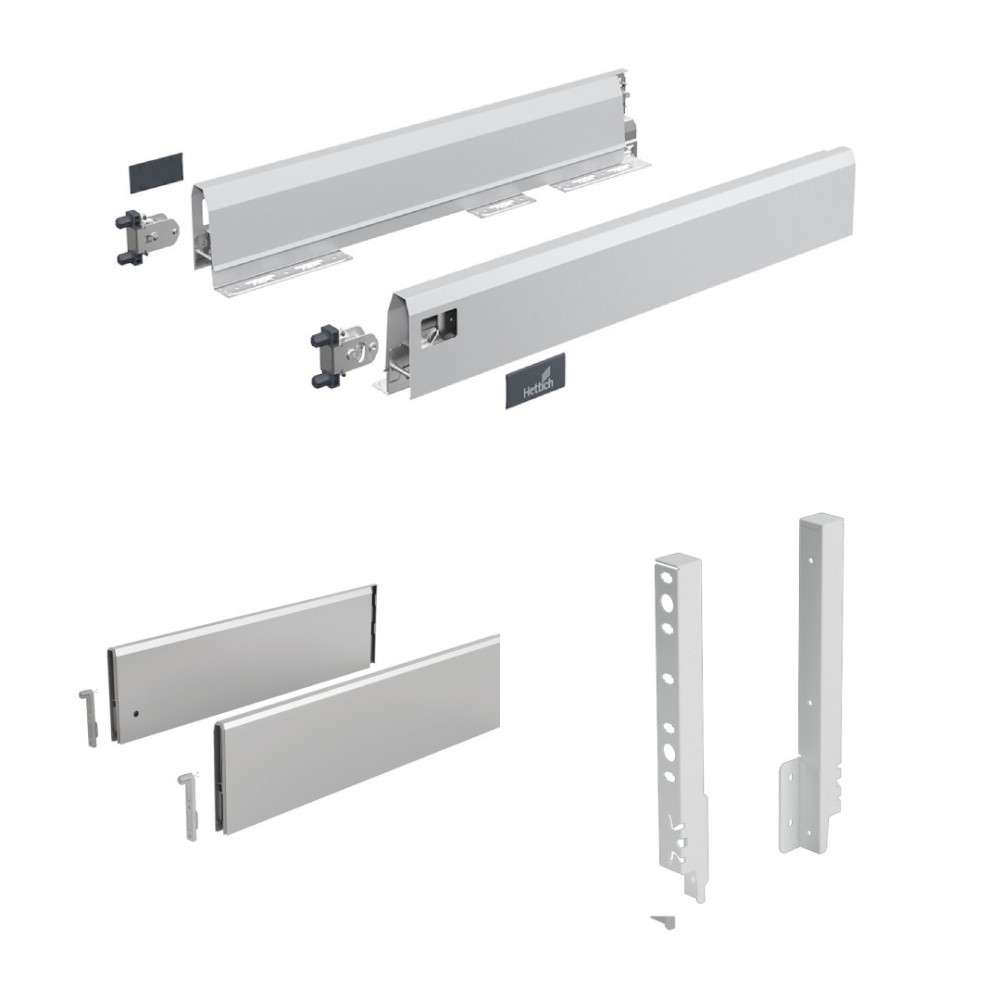 Hettich