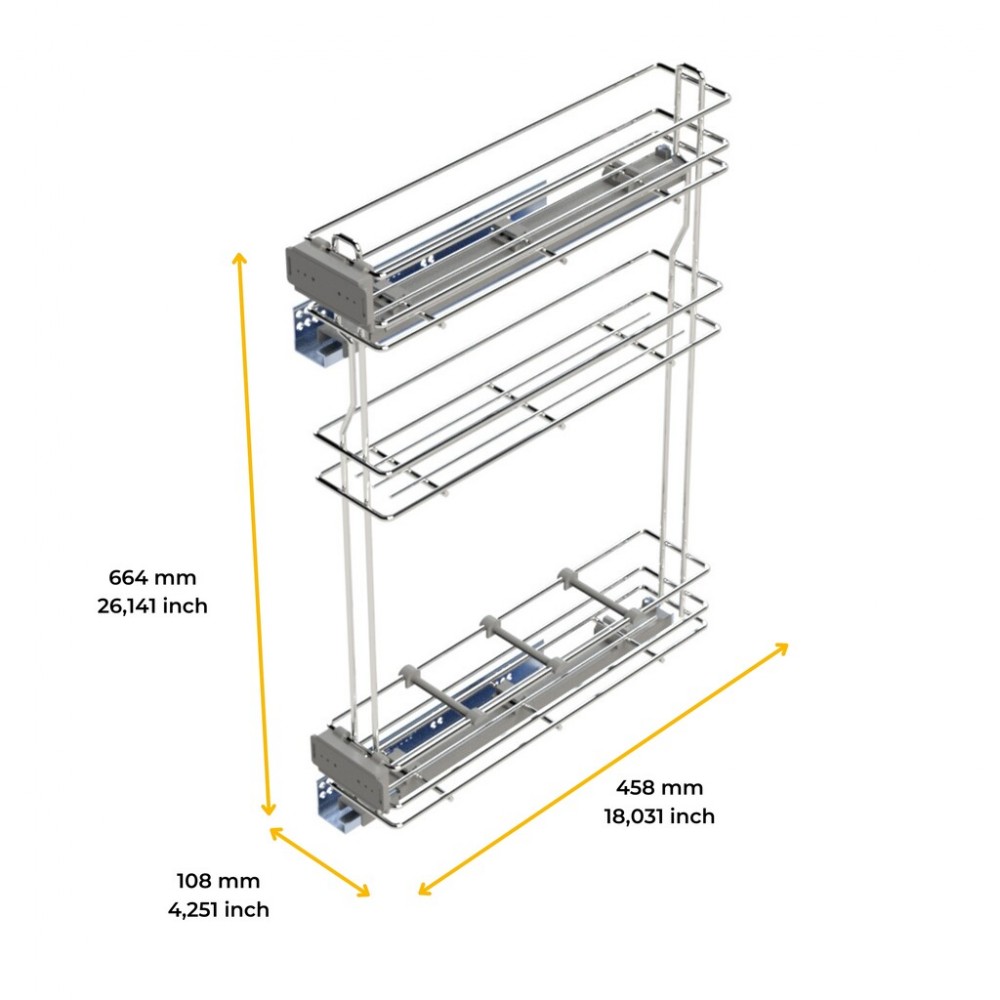 664 mm
26,141 inch

458 mm
18,031 inch

108 mm
4,251 inch