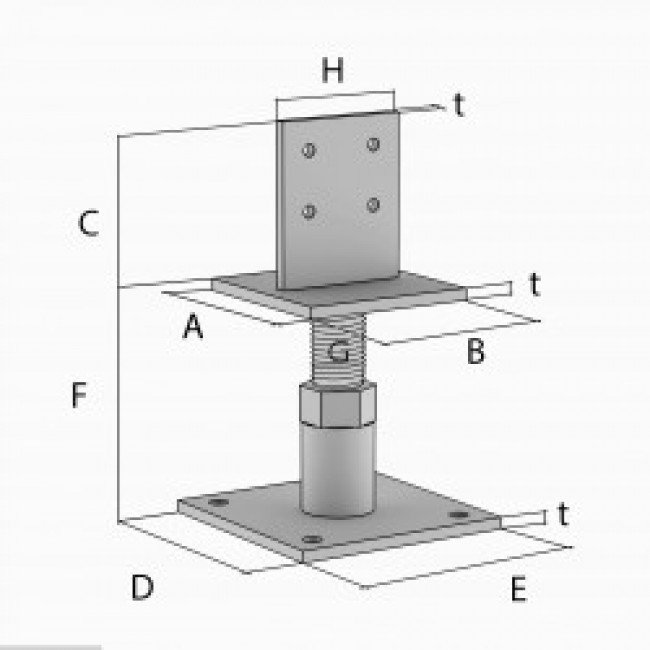 H
t
C
t
A
G
B
F
t
D
E