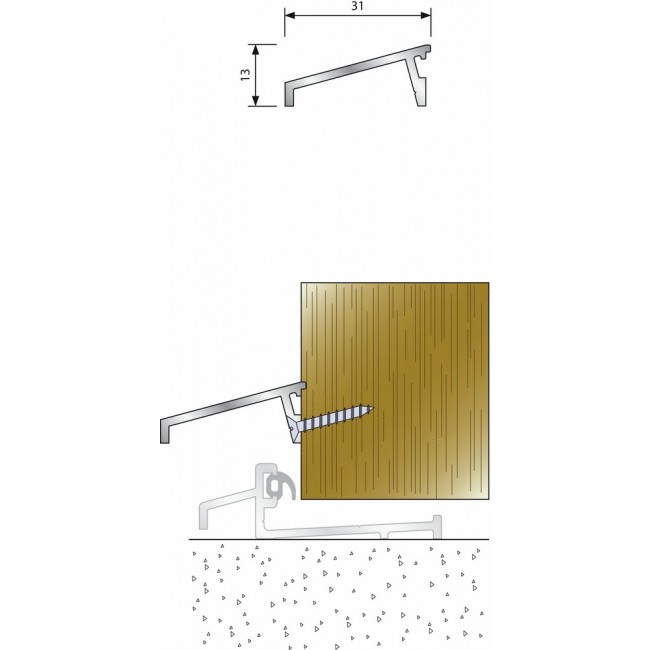 31

13