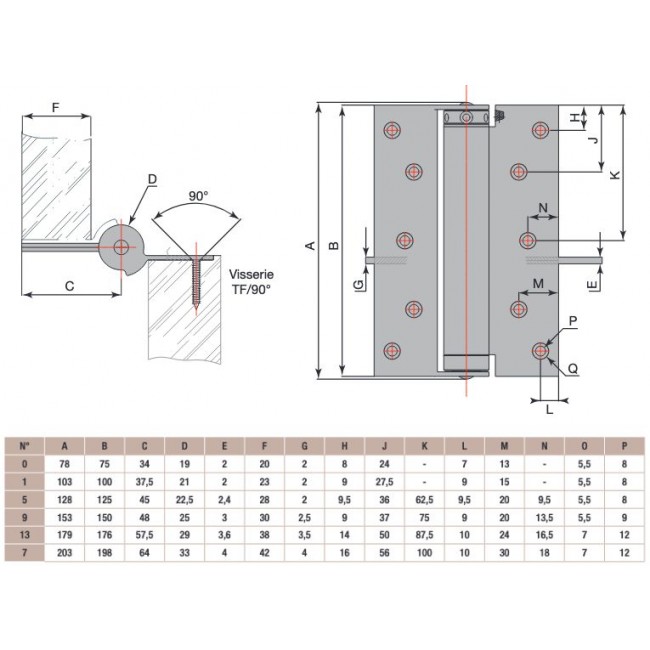 F

D

90°

C

Visserie TF/90°

A

B

G

H

J

K

N

E

M

P

Q

L

| N° | A | B | C | D | E | F | G | H | J | K | L | M | N | O | P |
|---|---|---|---|---|---|---|---|---|---|---|---|---|---|---|---|
| 0 | 78 | 75 | 34 | 19 | 2 | 20 | 2 | 8 | 24 | - | 7 | 13 | - | 5,5 | 8 |
| 1 | 103 | 100 | 37,5 | 21 | 2 | 23 | 2 | 9 | 27,5 | - | 9 | 15 | - | 5,5 | 8 |
| 5 | 128 | 125 | 45 | 22,5 | 2,4 | 28 | 2 | 9,5 | 36 | 62,5 | 9,5 | 20 | 9,5 | 5,5 | 8 |
| 9 | 153 | 150 | 48 | 25 | 3 | 30 | 2,5 | 9 | 37 | 75 | 9 | 20 | 13,5 | 5,5 | 9 |
| 13 | 179 | 176 | 57,5 | 29 | 3,6 | 38 | 3,5 | 14 | 50 | 87,5 | 10 | 24 | 16,5 | 7 | 12 |
| 7 | 203 | 198 | 64 | 33 | 4 | 42 | 4 | 16 | 56 | 100 | 10 | 30 | 18 | 7 | 12 |