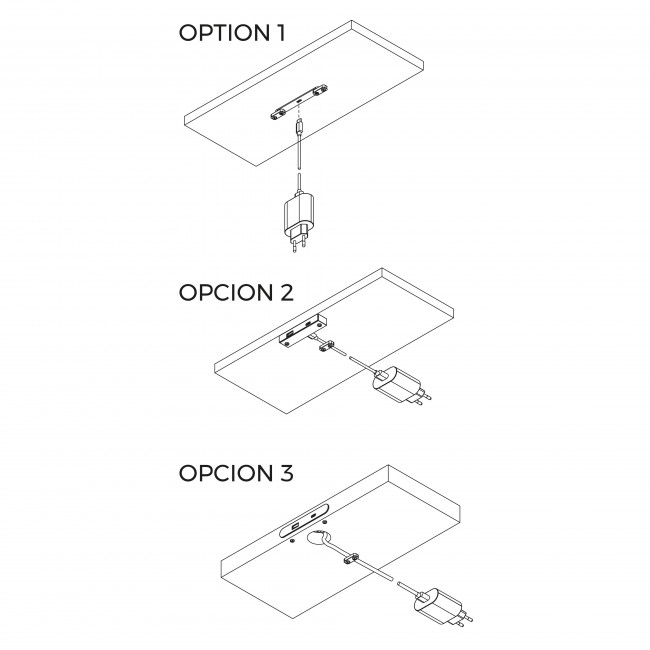 OPTION 1

OPCION 2

OPCION 3