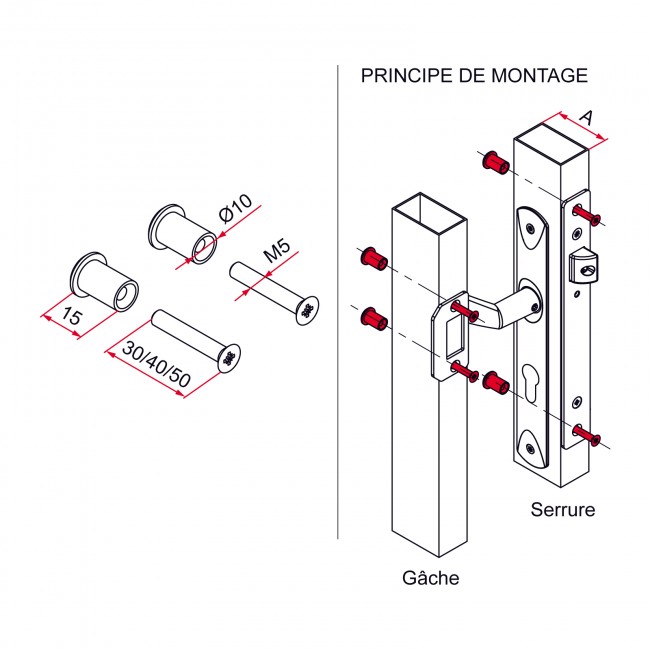 Ø10

M5

15

30/40/50

PRINCIPE DE MONTAGE

A

Serrure

Gâche