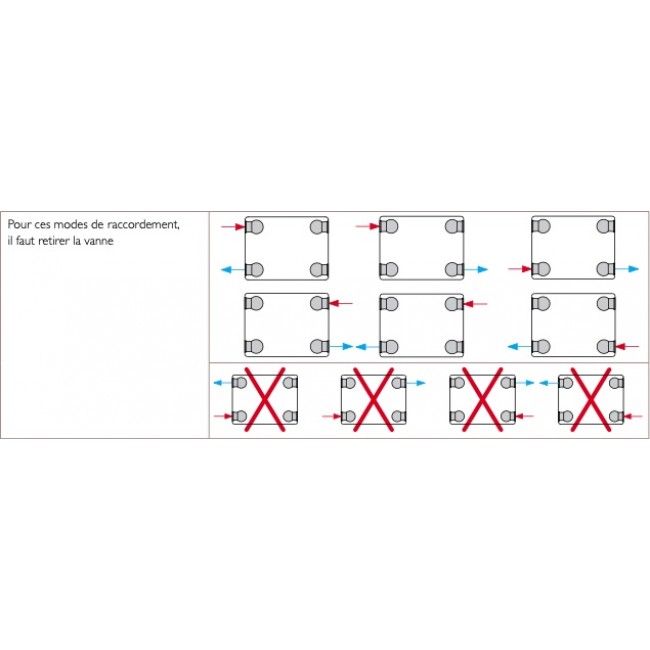 Pour ces modes de raccordement, il faut retirer la vanne