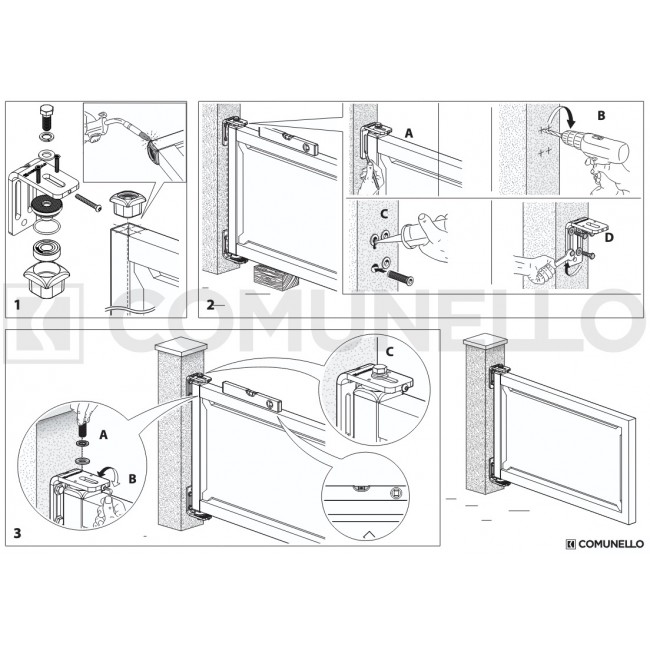 1

2

A

B

C

D

COMUNELLO

3

A

B

C

COMUNELLO