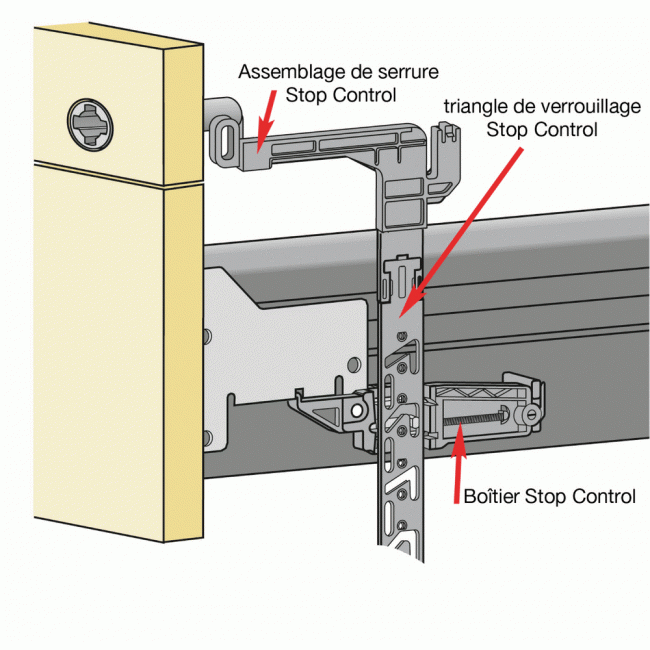 Assemblage de serrure Stop Control

triangle de verrouillage Stop Control

Boîtier Stop Control