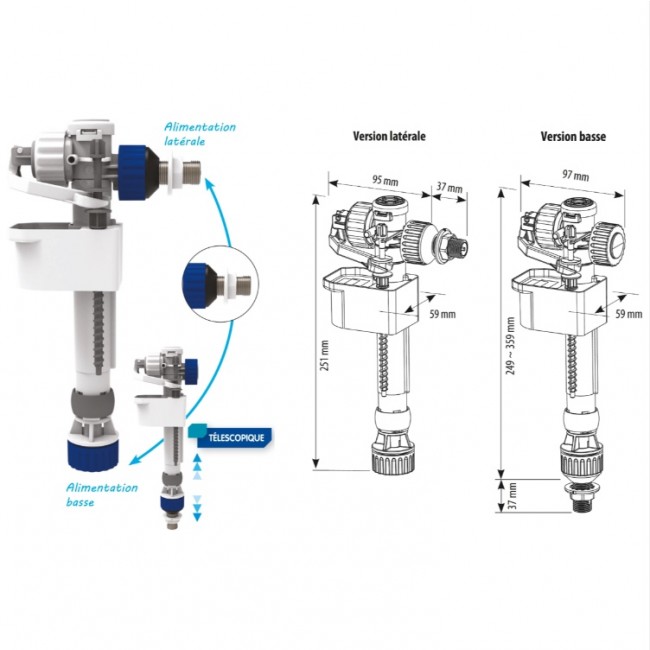 Alimentation latérale

TÉLESCOPIQUE

Alimentation basse

Version latérale

95 mm

37 mm

59 mm

251 mm

Version basse

97 mm

59 mm

249 ~ 359 mm

37 mm