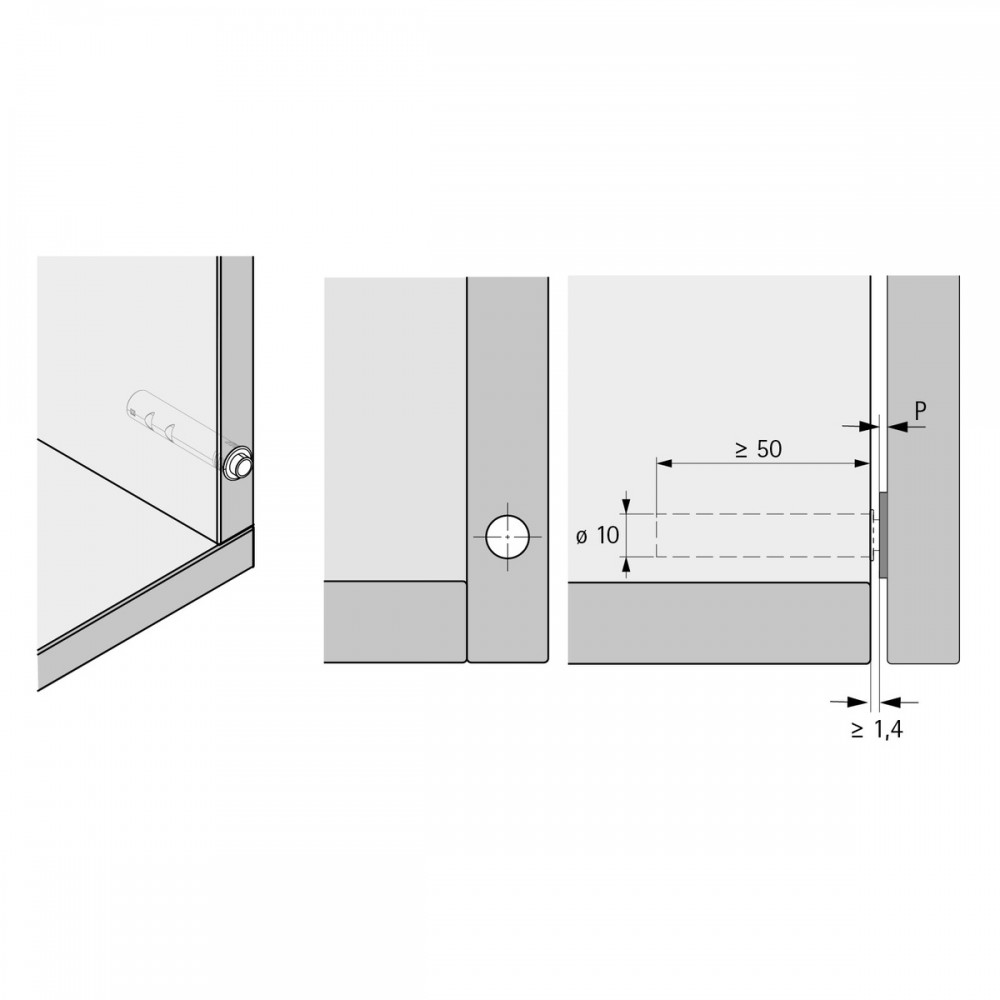 P

≥ 50

ø 10

≥ 1,4