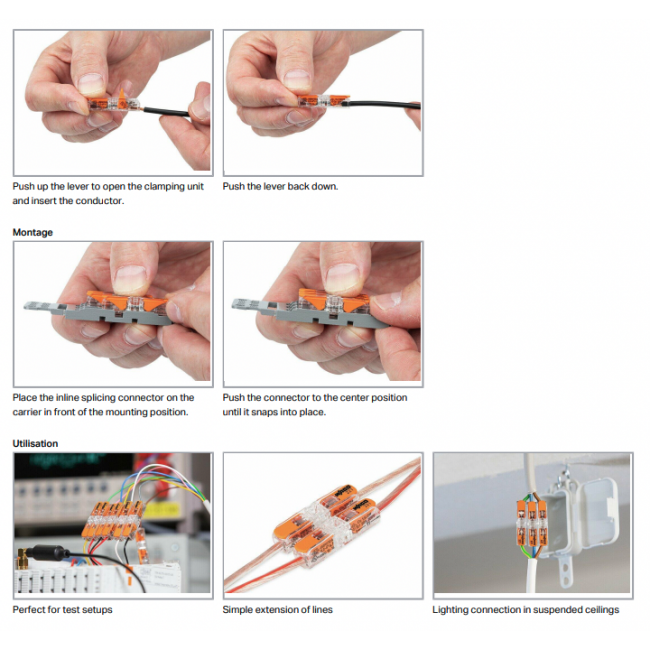 Push up the lever to open the clamping unit and insert the conductor.

Push the lever back down.

Montage

Place the inline splicing connector on the carrier in front of the mounting position.

Push the connector to the center position until it snaps into place.

Utilisation

Perfect for test setups

Simple extension of lines

Lighting connection in suspended ceilings