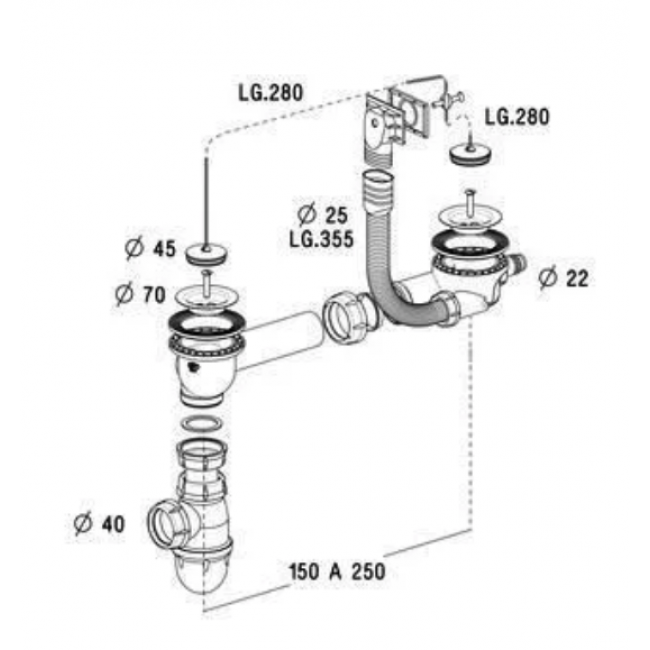 LG.280

LG.280

Ø 25
LG.355

Ø 45

Ø 70

Ø 22

Ø 40

150 A 250