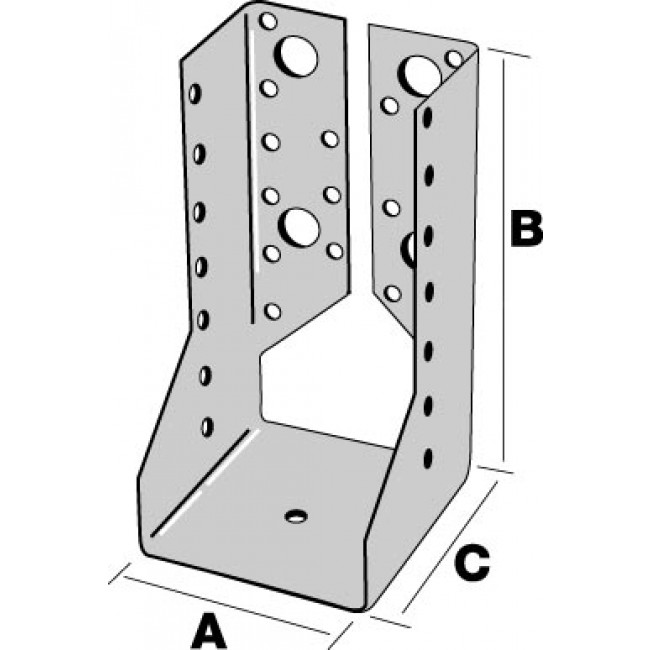 B
C
A