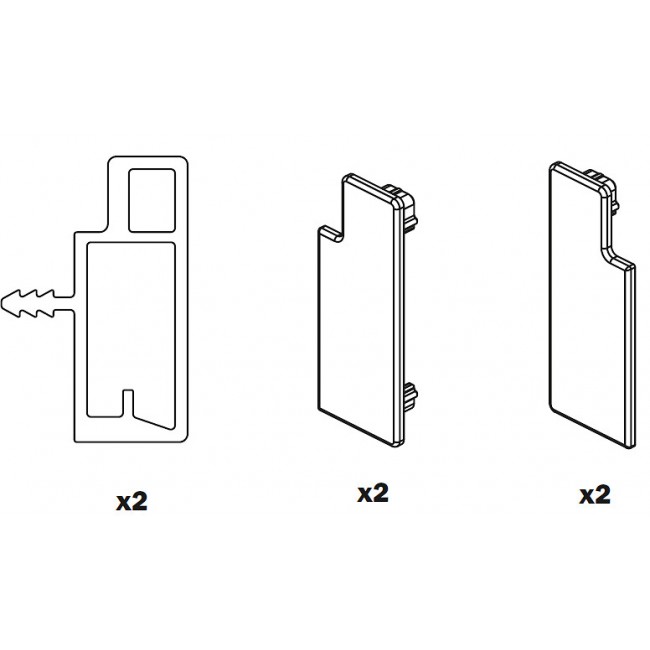 x2

x2

x2