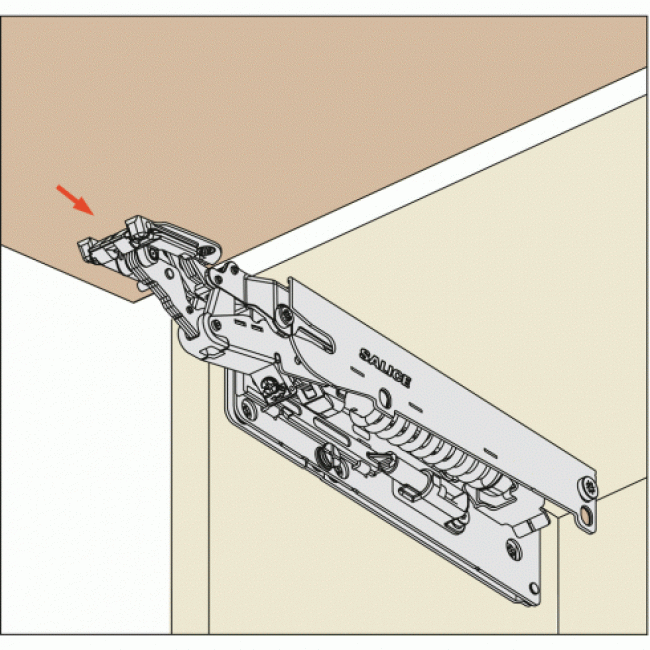 SALICE