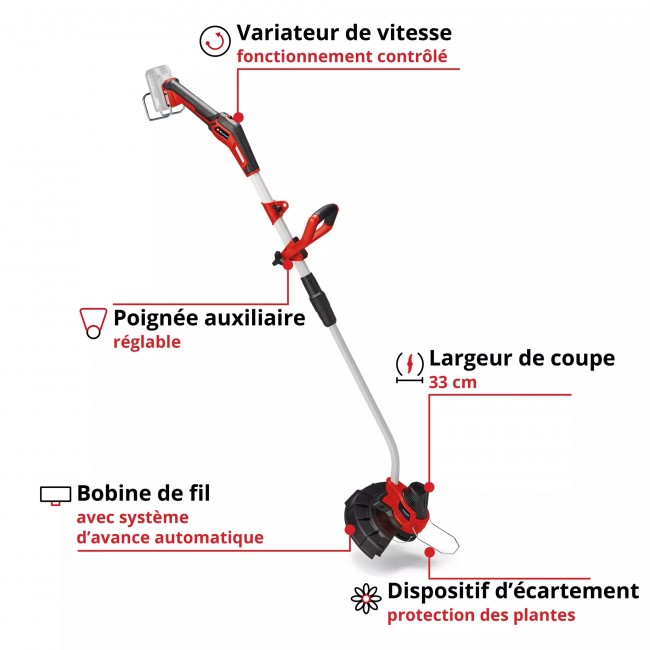 Variateur de vitesse
fonctionnement contrôlé

Poignée auxiliaire
réglable

Largeur de coupe
33 cm

Bobine de fil
avec système d'avance automatique

Dispositif d'écartement
protection des plantes