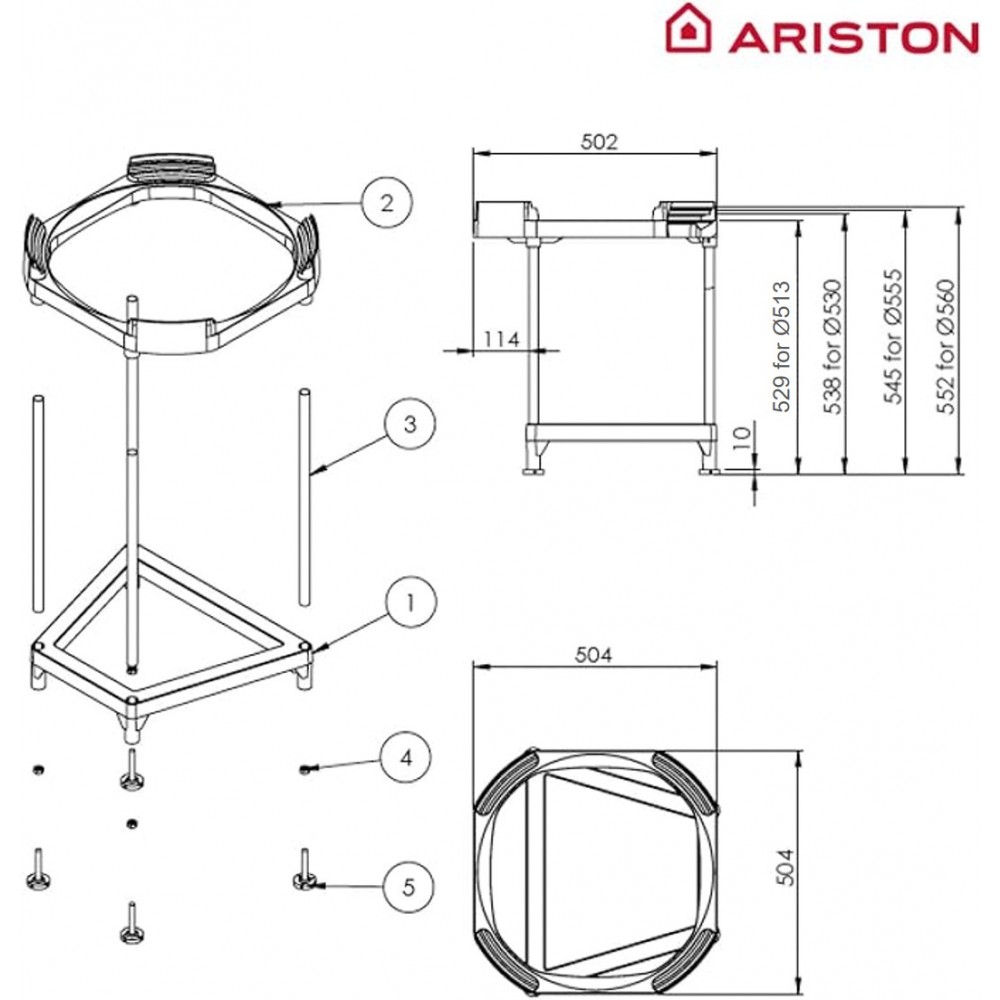 ARISTON

2

3

1

4

5

502

114

529 for Ø513

538 for Ø530

545 for Ø555

552 for Ø560

10

504

504