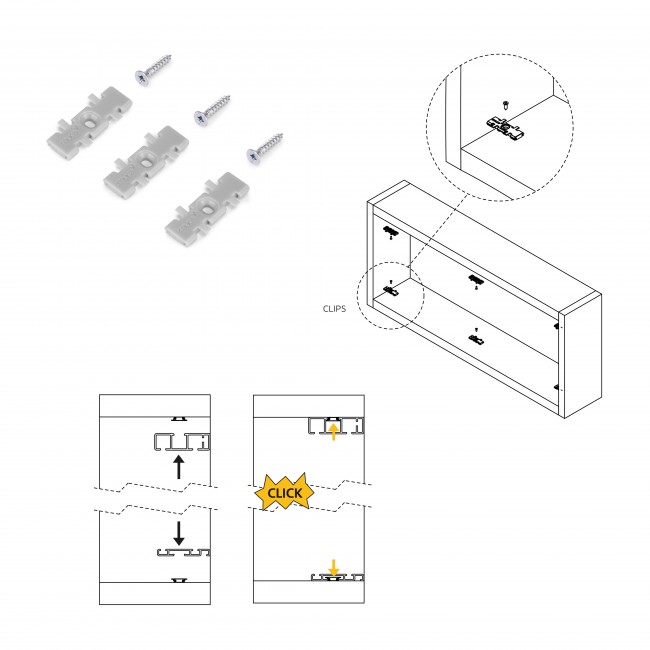 CLIPS

CLICK