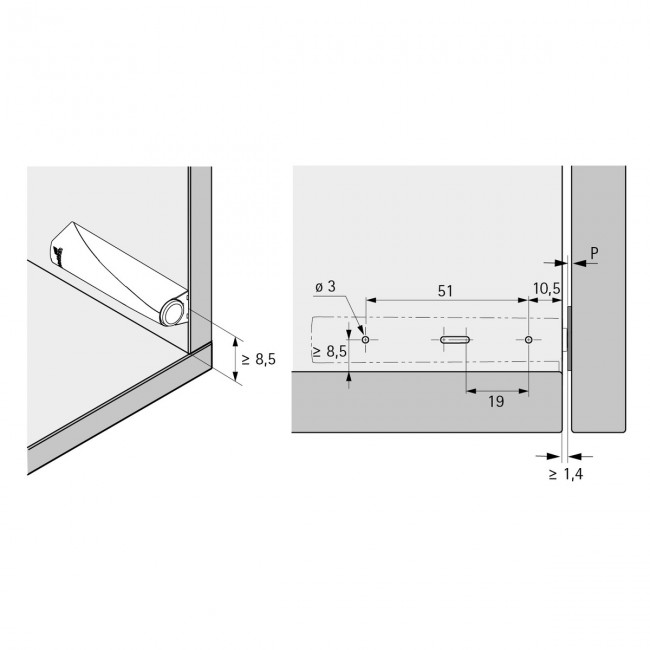 ≥ 8,5

P
ø 3
51
10,5
≥ 8,5
19
≥ 1,4