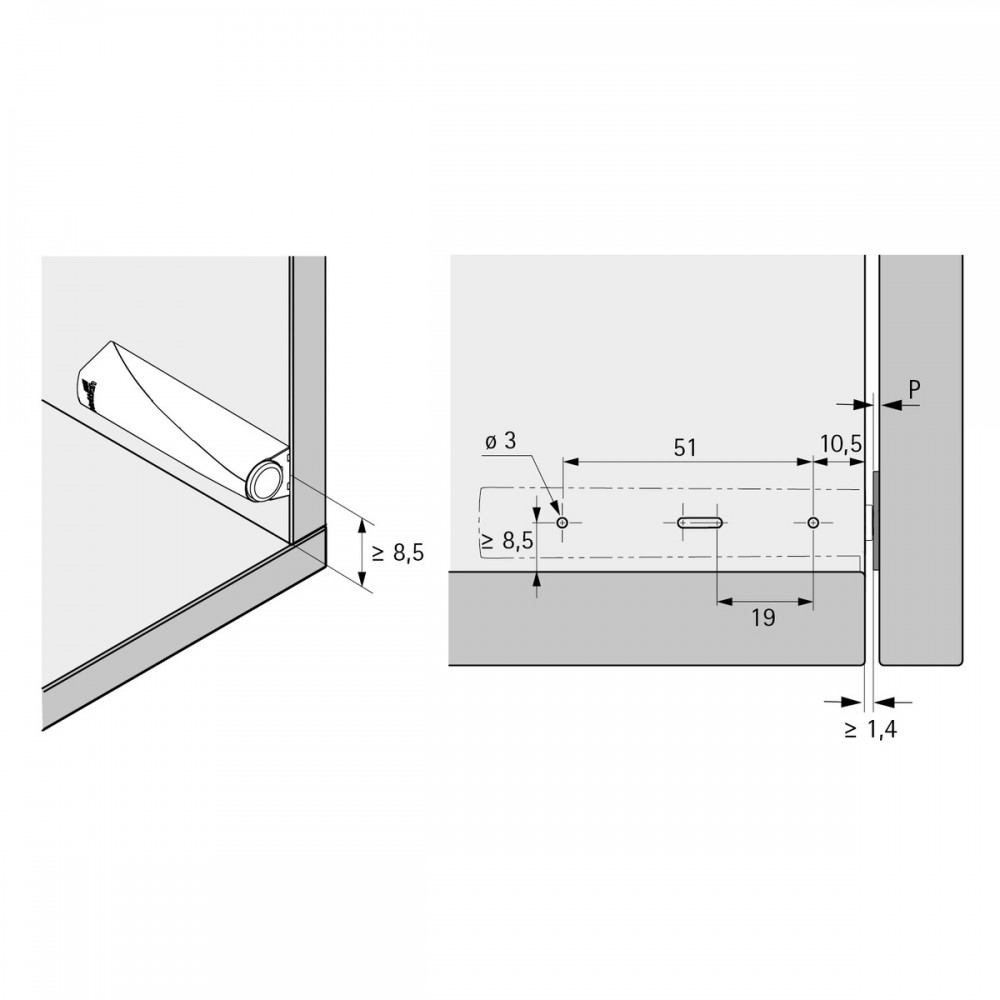 ≥ 8,5

P
ø 3
51
10,5
≥ 8,5
19
≥ 1,4