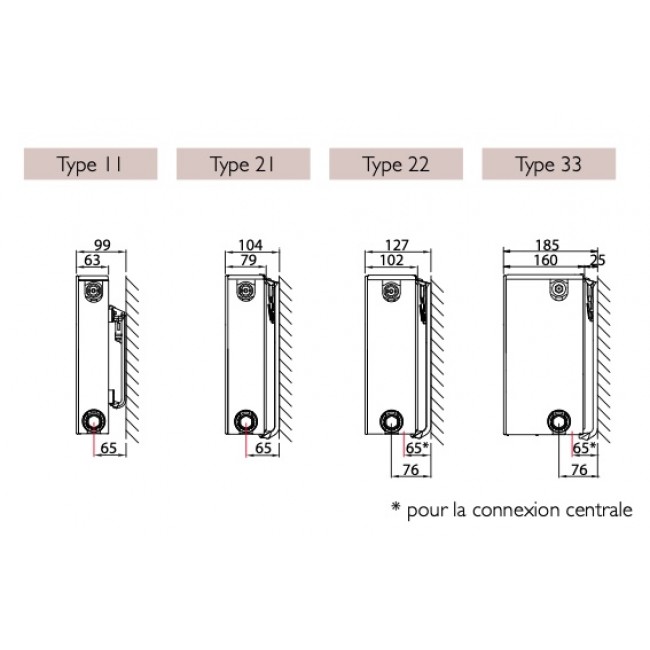 Type 11

Type 21

Type 22

Type 33

99
63
65

104
79
65

127
102
65*
76

185
160
25
65*
76

* pour la connexion centrale