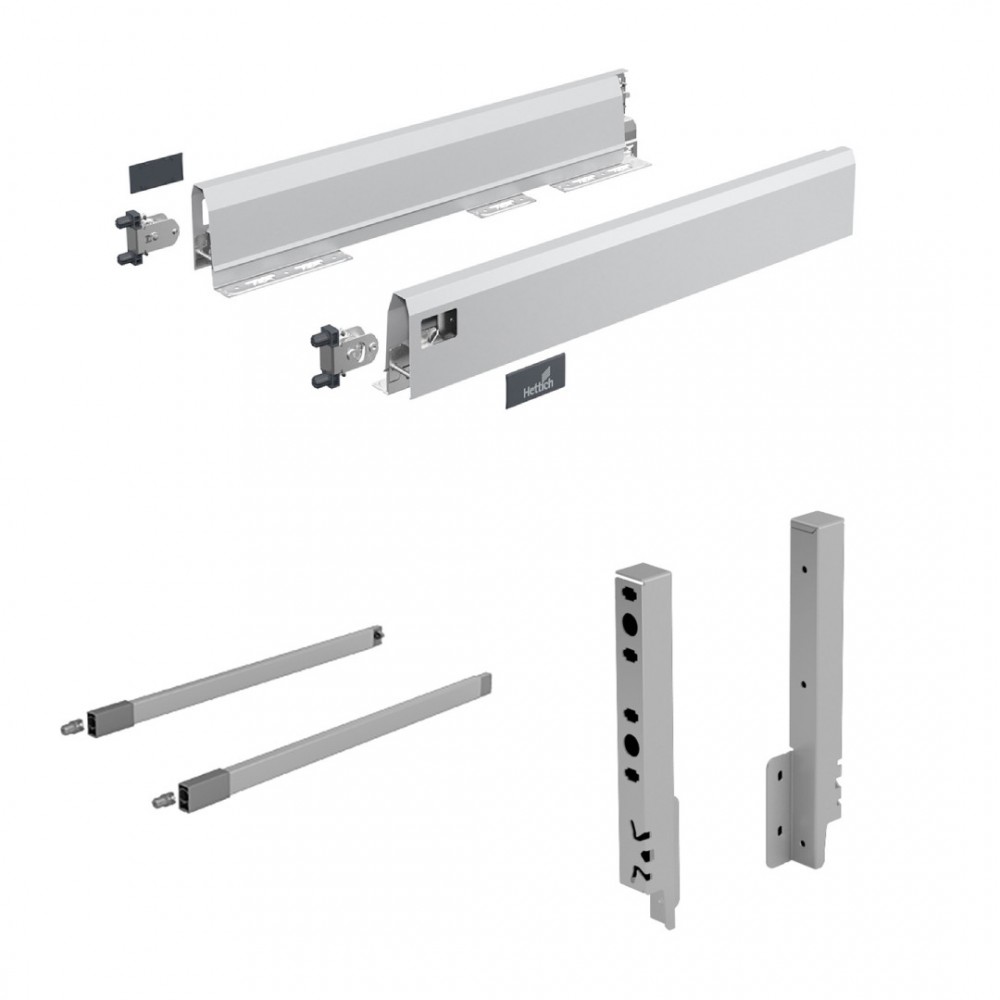 Hettich