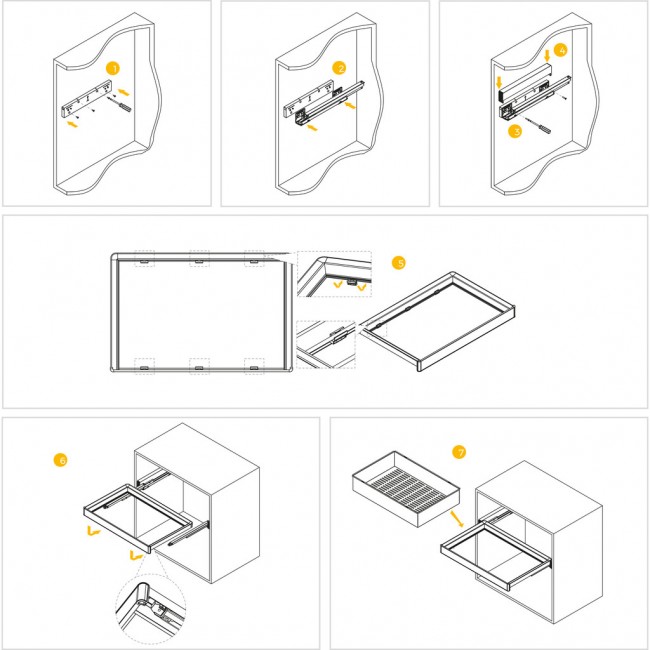 1

2

4

3

5

6

7