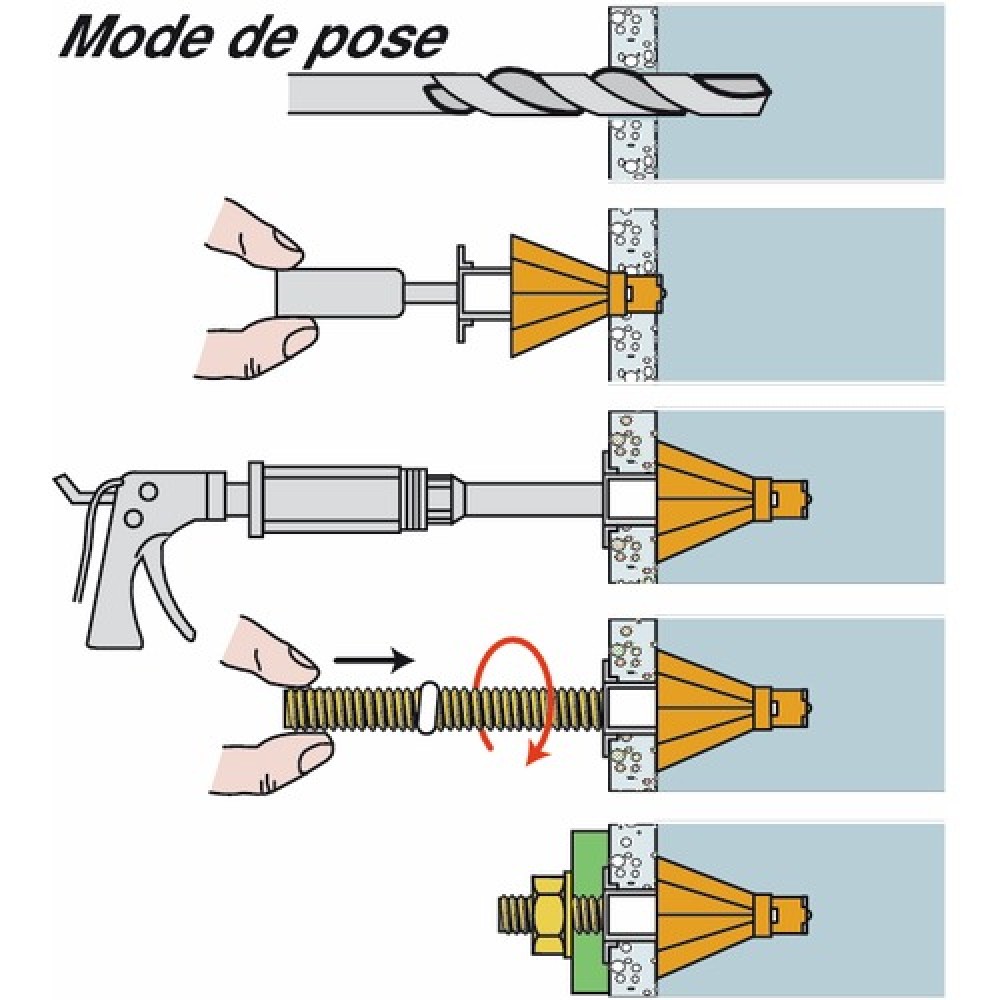 Mode de pose