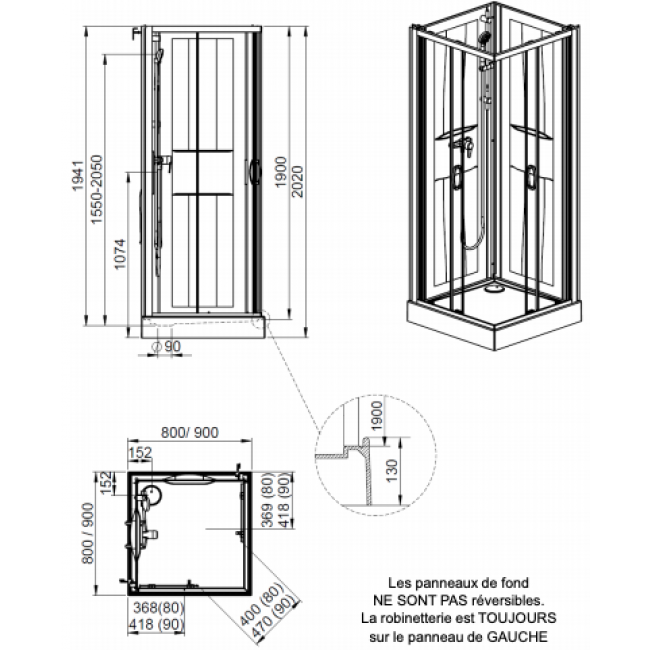 1941
1550-2050
1074
1900
2020
$\varnothing$ 90

1900
130

800/ 900
152
152
800 / 900
369 (80)
418 (90)
368(80)
418 (90)
400 (80)
470 (90)

Les panneaux de fond
NE SONT PAS réversibles.
La robinetterie est TOUJOURS
sur le panneau de GAUCHE