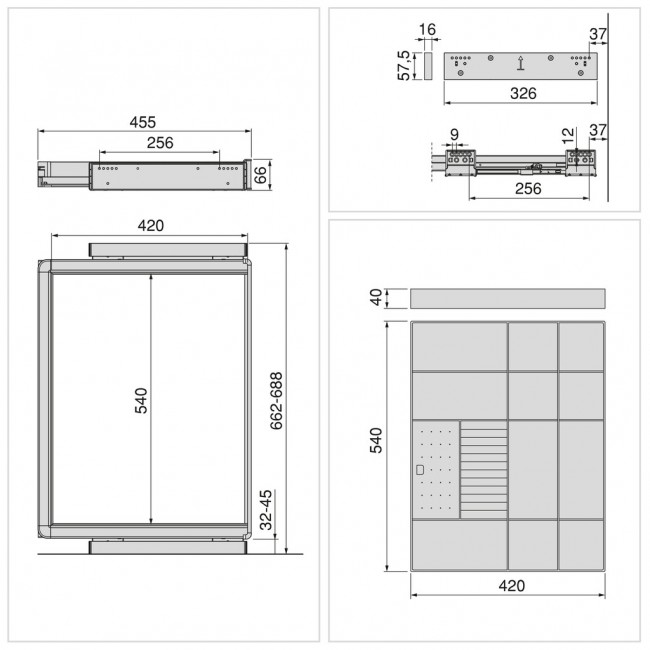 455
256
66

420
540
662-688
32-45

16
57,5
37
326

9
12
37
256

40
540
420