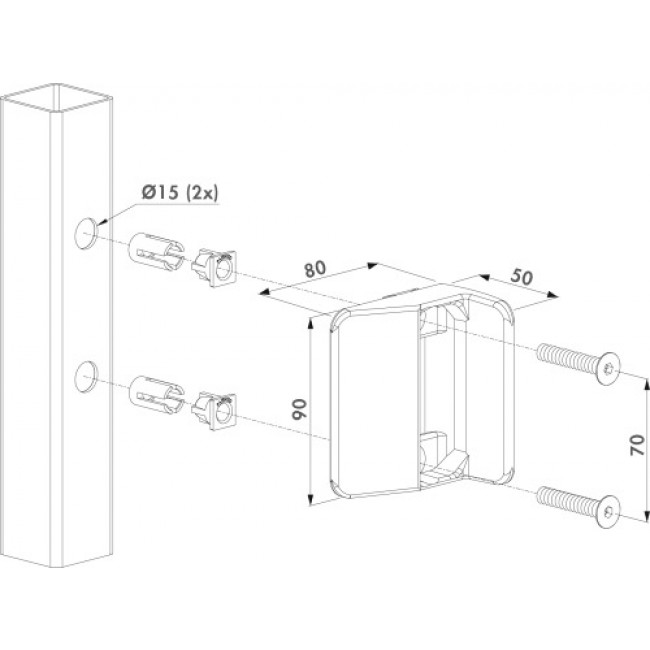 Ø15 (2x)

80

50

90

70