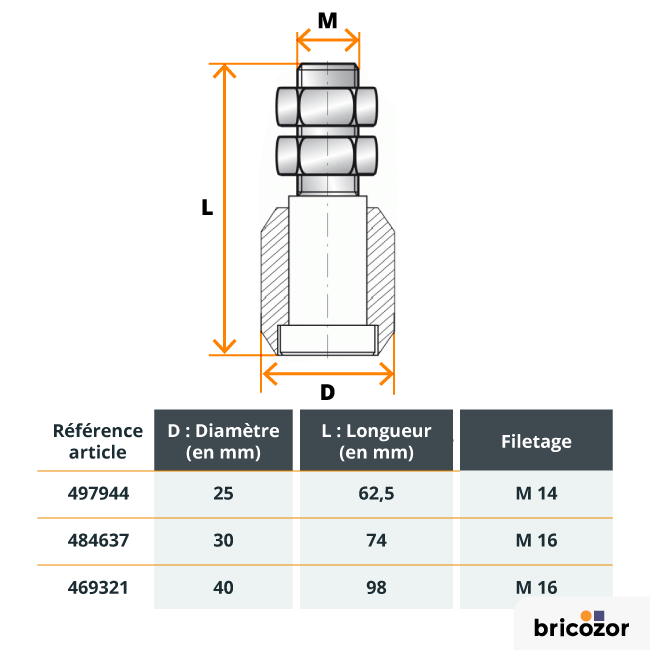 M

L

D

| Référence article | D : Diamètre (en mm) | L : Longueur (en mm) | Filetage |
|---|---|---|---|
| 497944 | 25 | 62,5 | M 14 |
| 484637 | 30 | 74 | M 16 |
| 469321 | 40 | 98 | M 16 |

bricozor