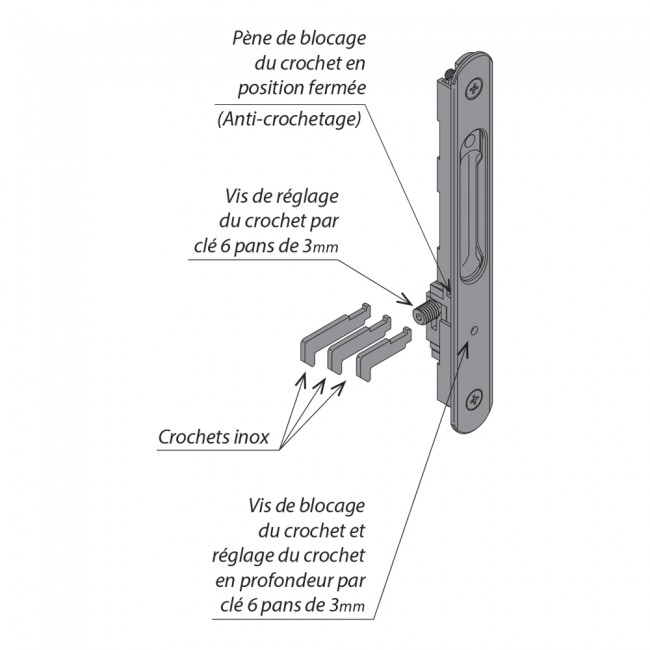 Pène de blocage du crochet en position fermée

(Anti-crochetage)

Vis de réglage du crochet par clé 6 pans de 3mm

Crochets inox

Vis de blocage du crochet et réglage du crochet en profondeur par clé 6 pans de 3mm