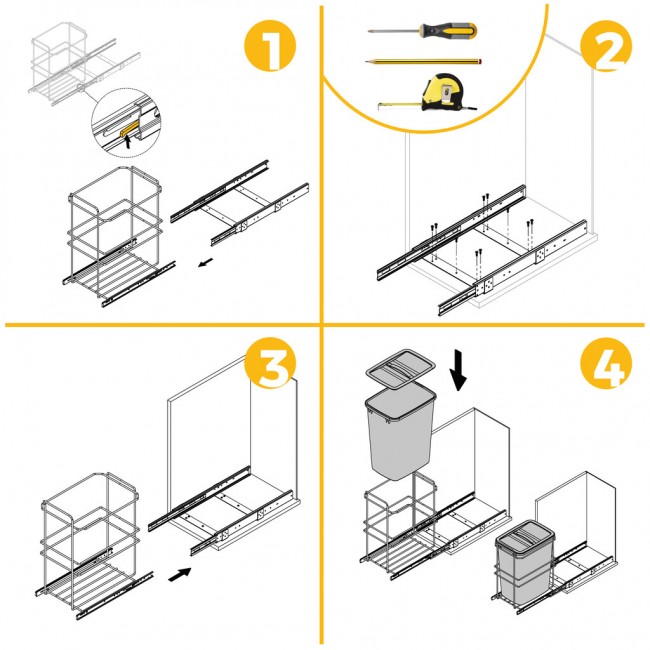 1

2

3

4