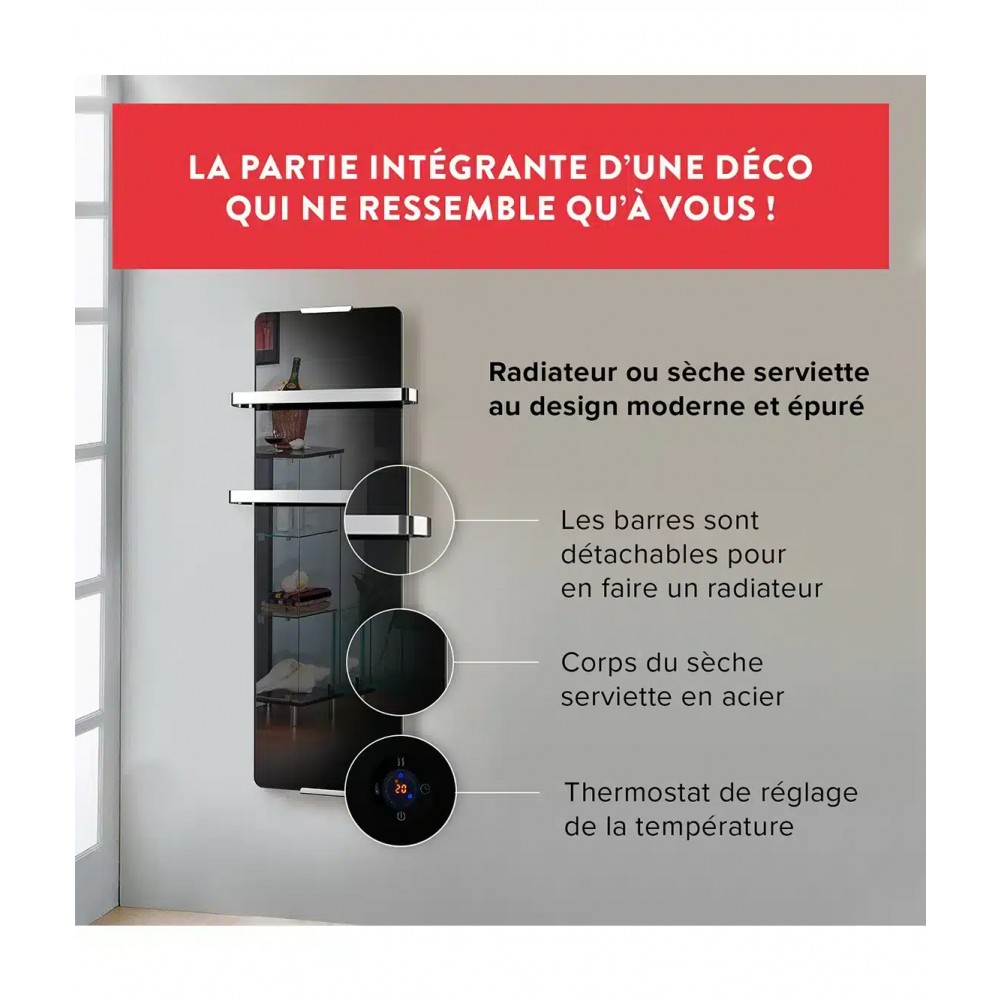 LA PARTIE INTÉGRANTE D'UNE DÉCO QUI NE RESSEMBLE QU'À VOUS !

Radiateur ou sèche serviette au design moderne et épuré

Les barres sont détachables pour en faire un radiateur

Corps du sèche serviette en acier

20

Thermostat de réglage de la température